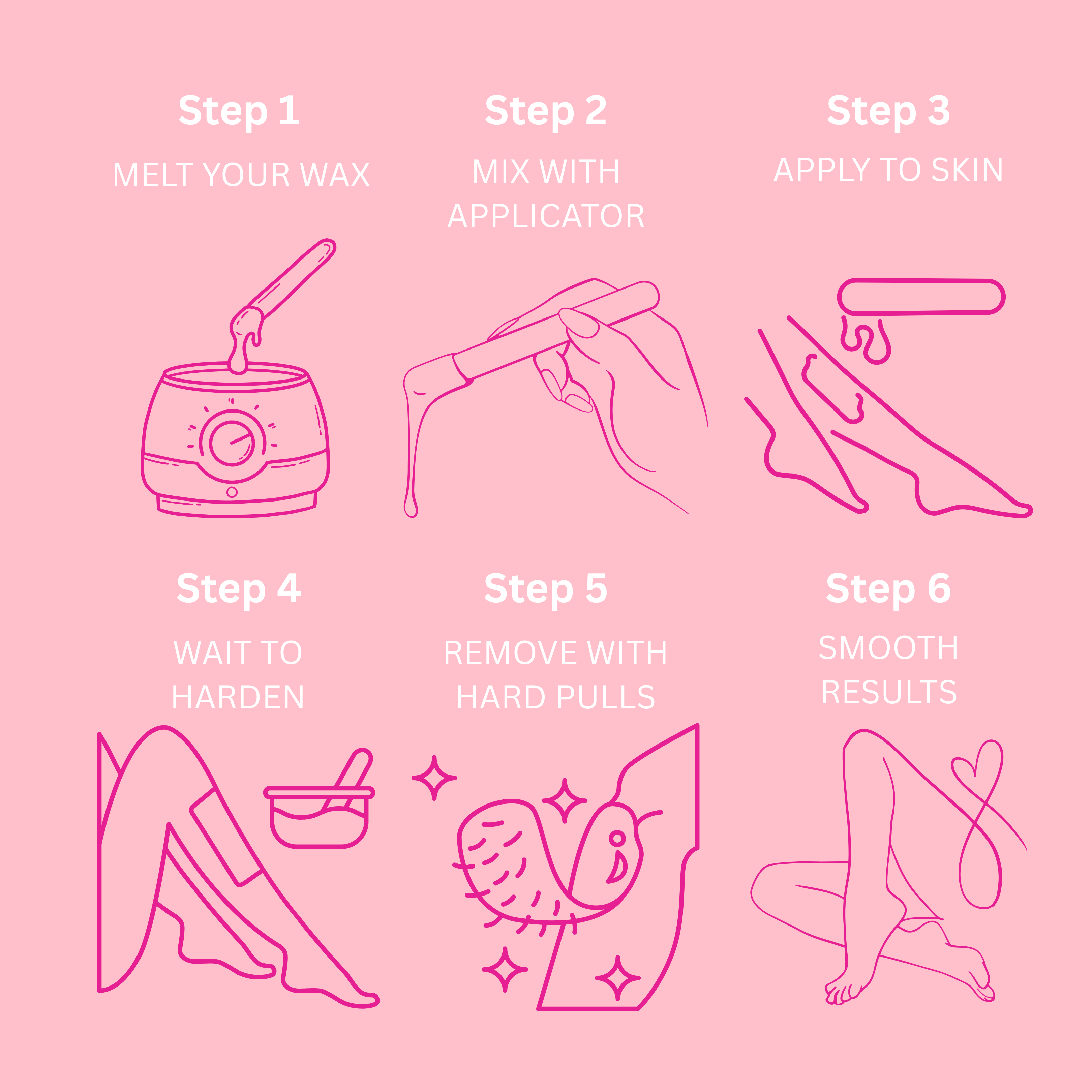 Step 1
MELT YOUR WAX

Step 2
MIX WITH APPLICATOR

Step 3
APPLY TO SKIN

Step 4
WAIT TO HARDEN

Step 5
REMOVE WITH HARD PULLS

Step 6
SMOOTH RESULTS