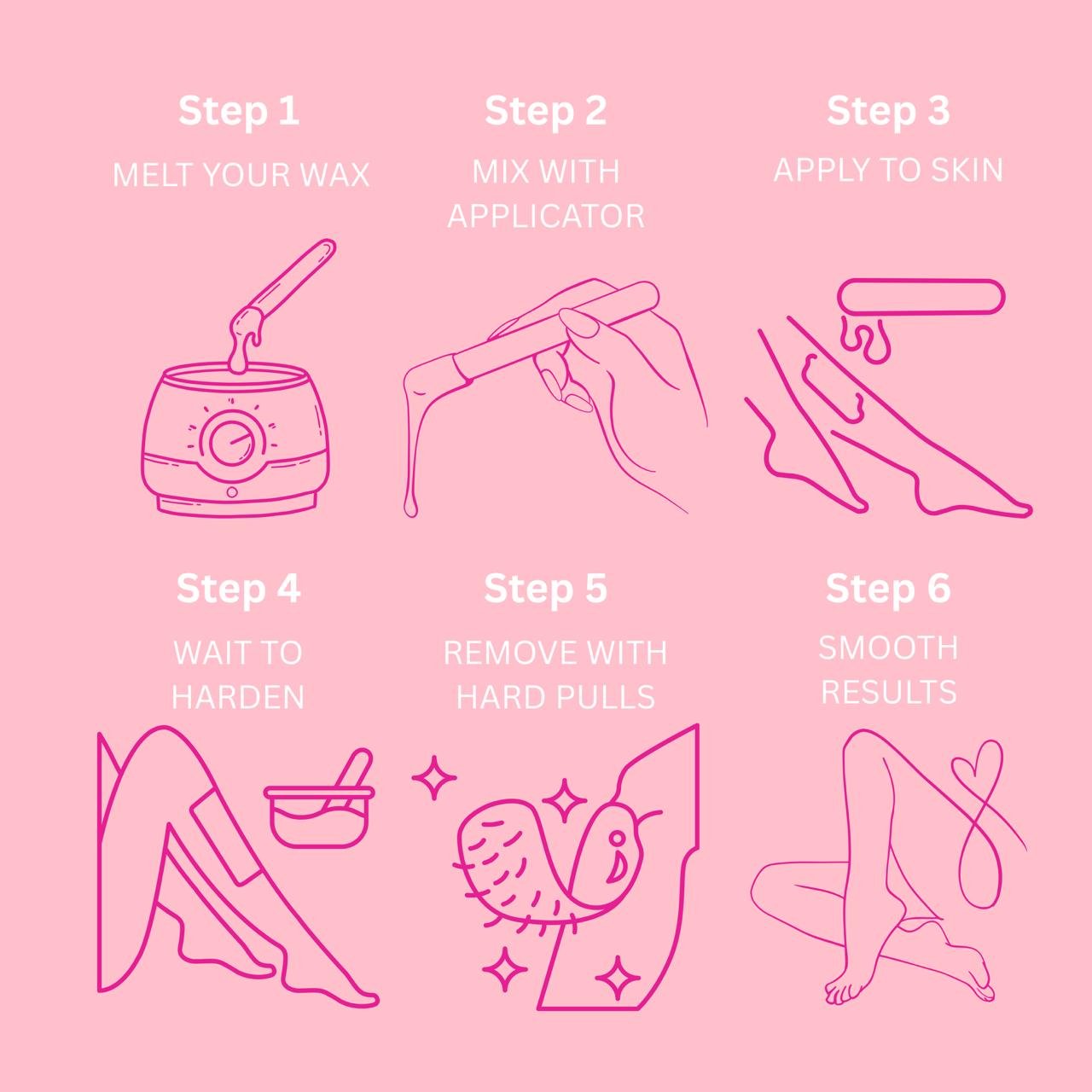 Step 1
MELT YOUR WAX

Step 2
MIX WITH APPLICATOR

Step 3
APPLY TO SKIN

Step 4
WAIT TO HARDEN

Step 5
REMOVE WITH HARD PULLS

Step 6
SMOOTH RESULTS