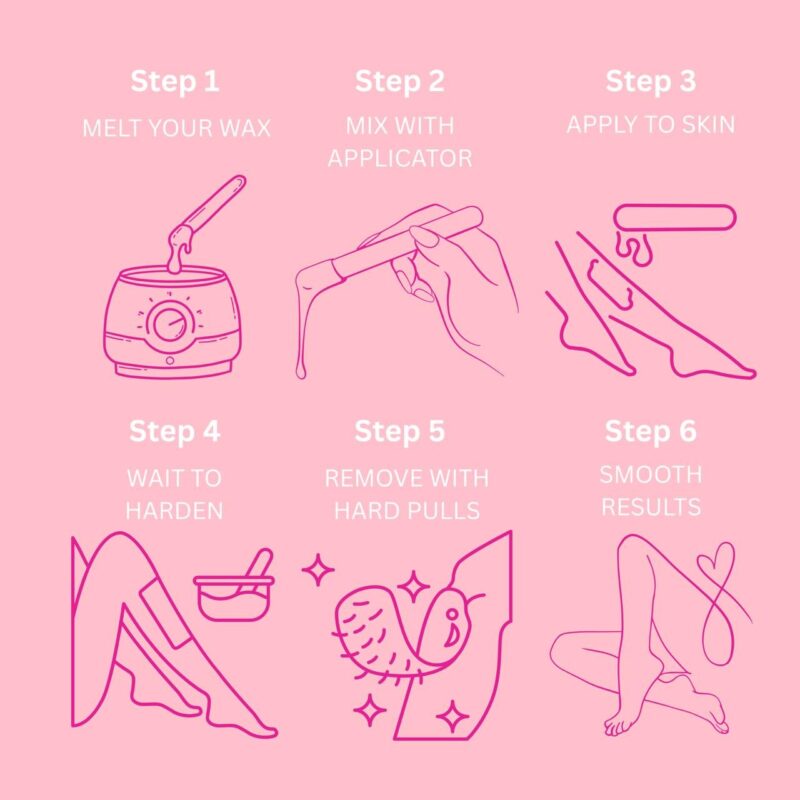 Step 1
MELT YOUR WAX

Step 2
MIX WITH APPLICATOR

Step 3
APPLY TO SKIN

Step 4
WAIT TO HARDEN

Step 5
REMOVE WITH HARD PULLS

Step 6
SMOOTH RESULTS