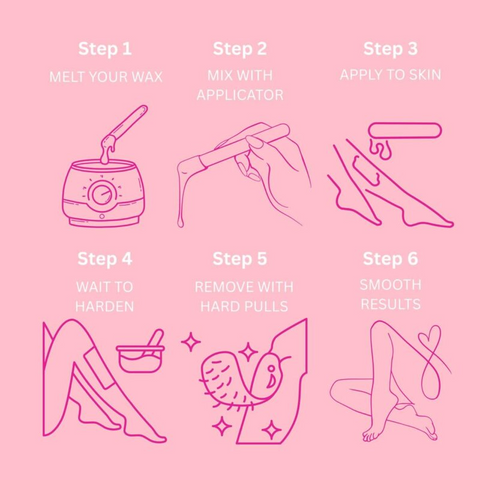 Step 1
MELT YOUR WAX

Step 2
MIX WITH APPLICATOR

Step 3
APPLY TO SKIN

Step 4
WAIT TO HARDEN

Step 5
REMOVE WITH HARD PULLS

Step 6
SMOOTH RESULTS