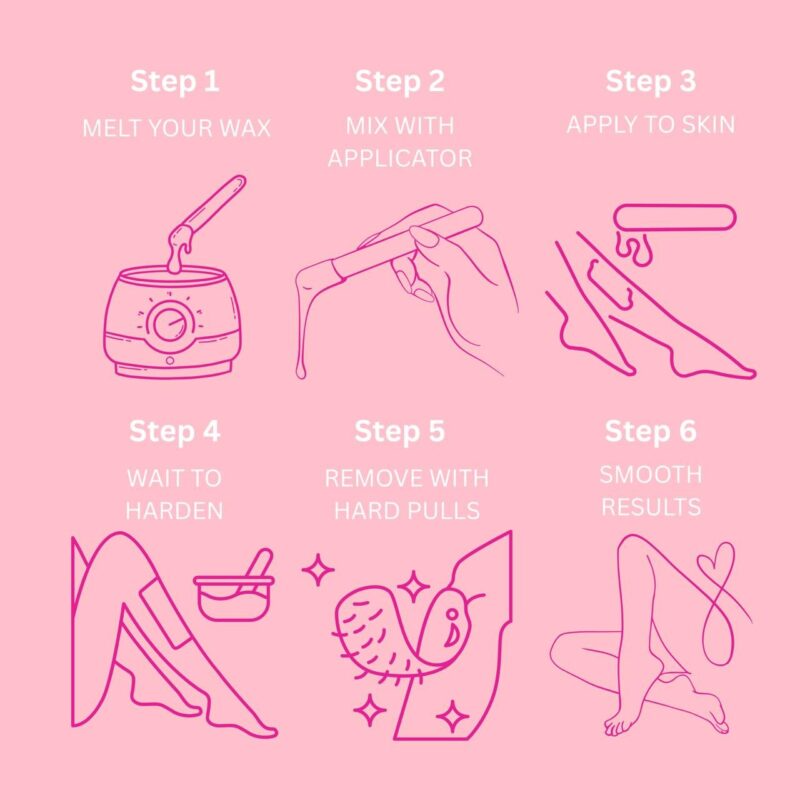 Step 1
MELT YOUR WAX

Step 2
MIX WITH APPLICATOR

Step 3
APPLY TO SKIN

Step 4
WAIT TO HARDEN

Step 5
REMOVE WITH HARD PULLS

Step 6
SMOOTH RESULTS